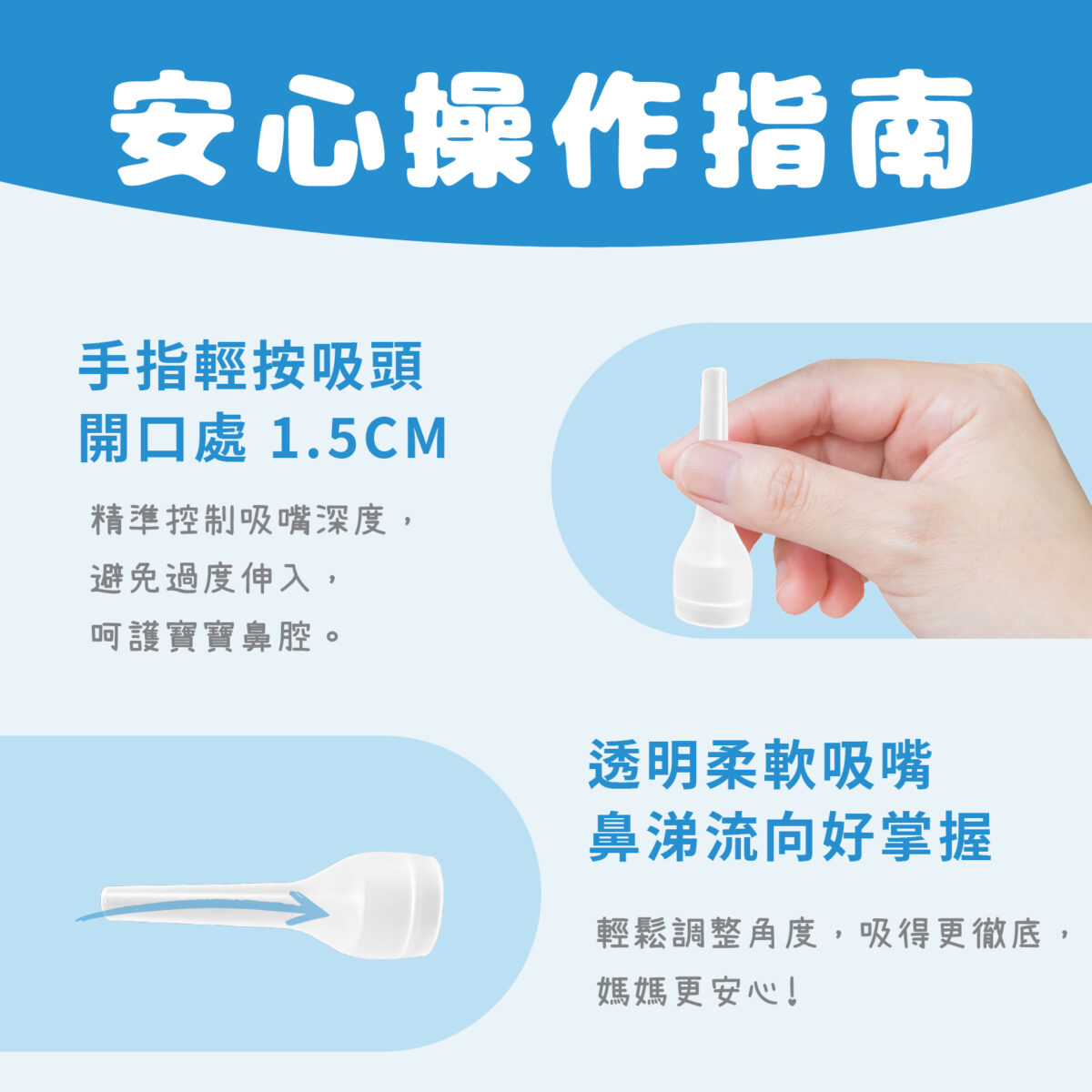 安心操作指南

手指輕按吸頭
開口處 1.5CM

精準控制吸嘴深度，
避免過度伸入，
呵護寶寶鼻腔。

透明柔軟吸嘴
鼻涕流向好掌握

輕鬆調整角度，吸得更徹底，
媽媽更安心！